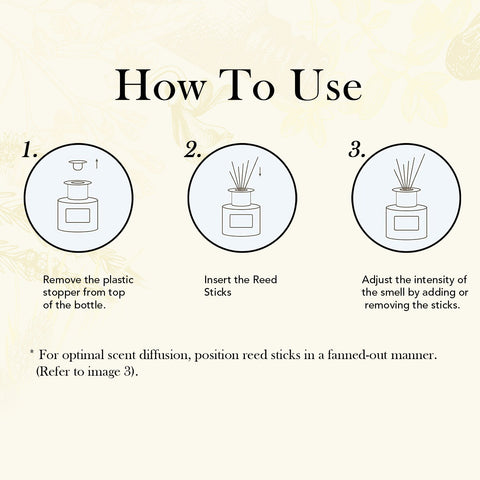 How To Use

1.

Remove the plastic stopper from top of the bottle.

2.

Insert the Reed Sticks

3.

Adjust the intensity of the smell by adding or removing the sticks.

* For optimal scent diffusion, position reed sticks in a fanned-out manner. (Refer to image 3).