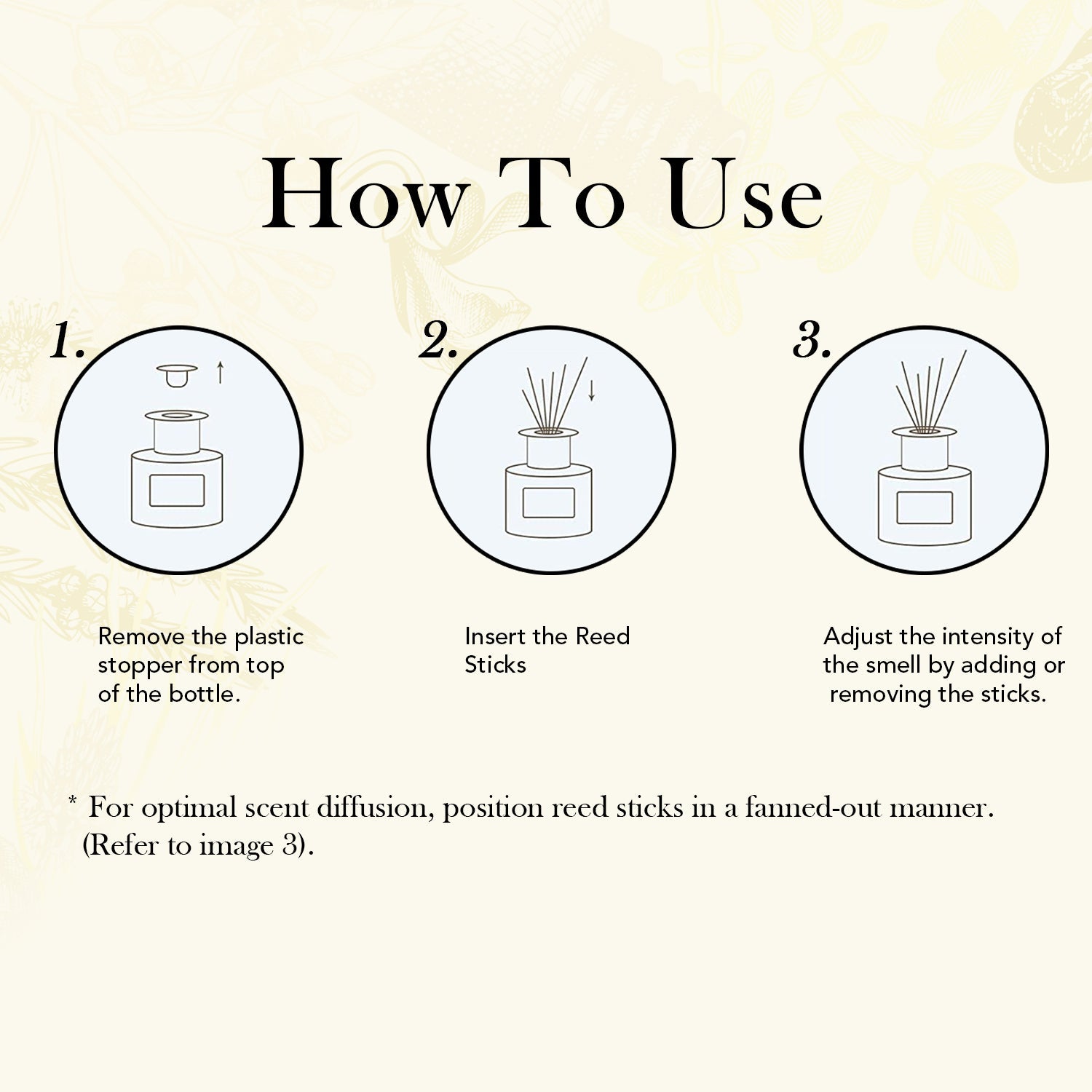 How To Use

1.

Remove the plastic stopper from top of the bottle.

2.

Insert the Reed Sticks

3.

Adjust the intensity of the smell by adding or removing the sticks.

* For optimal scent diffusion, position reed sticks in a fanned-out manner. (Refer to image 3).